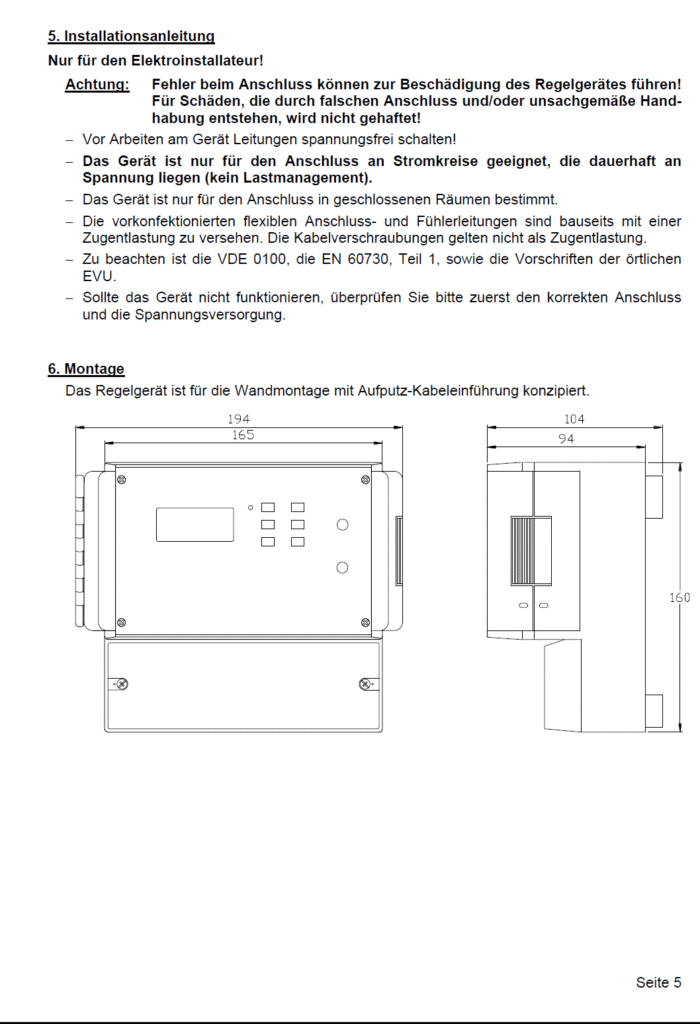 5. Installationsanleitung

Nur für den Elektroinstallateur!

Achtung: Fehler beim Anschluss können zur Beschädigung des Regelgerätes führen! Für Schäden, die durch falschen Anschluss und/oder unsachgemäße Handhabung entstehen, wird nicht gehaftet!

– Vor Arbeiten am Gerät Leitungen spannungsfrei schalten!
– Das Gerät ist nur für den Anschluss an Stromkreise geeignet, die dauerhaft an Spannung liegen (kein Lastmanagement).
– Das Gerät ist nur für den Anschluss in geschlossenen Räumen bestimmt.
– Die vorkonfektionierten flexiblen Anschluss- und Fühlerleitungen sind bauseits mit einer Zugentlastung zu versehen. Die Kabelverschraubungen gelten nicht als Zugentlastung.
– Zu beachten ist die VDE 0100, die EN 60730, Teil 1, sowie die Vorschriften der örtlichen EVU.
– Sollte das Gerät nicht funktionieren, überprüfen Sie bitte zuerst den korrekten Anschluss und die Spannungsversorgung.

6. Montage

Das Regelgerät ist für die Wandmontage mit Aufputz-Kabeleinführung konzipiert.

194
165
104
94
160

Seite 5